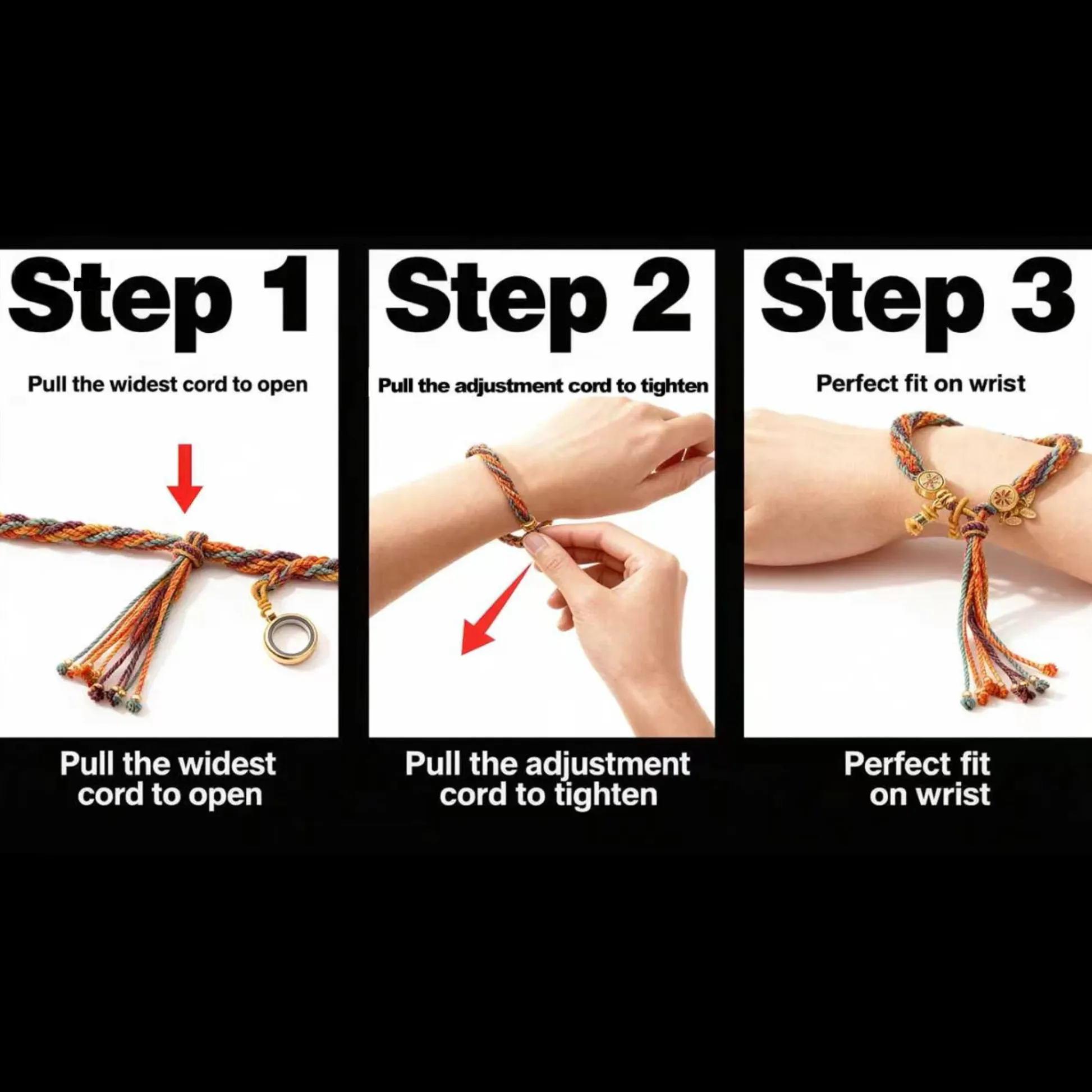 Step 1

Pull the widest cord to open

Pull the widest cord to open

Step 2

Pull the adjustment cord to tighten

Pull the adjustment cord to tighten

Step 3

Perfect fit on wrist

Perfect fit on wrist